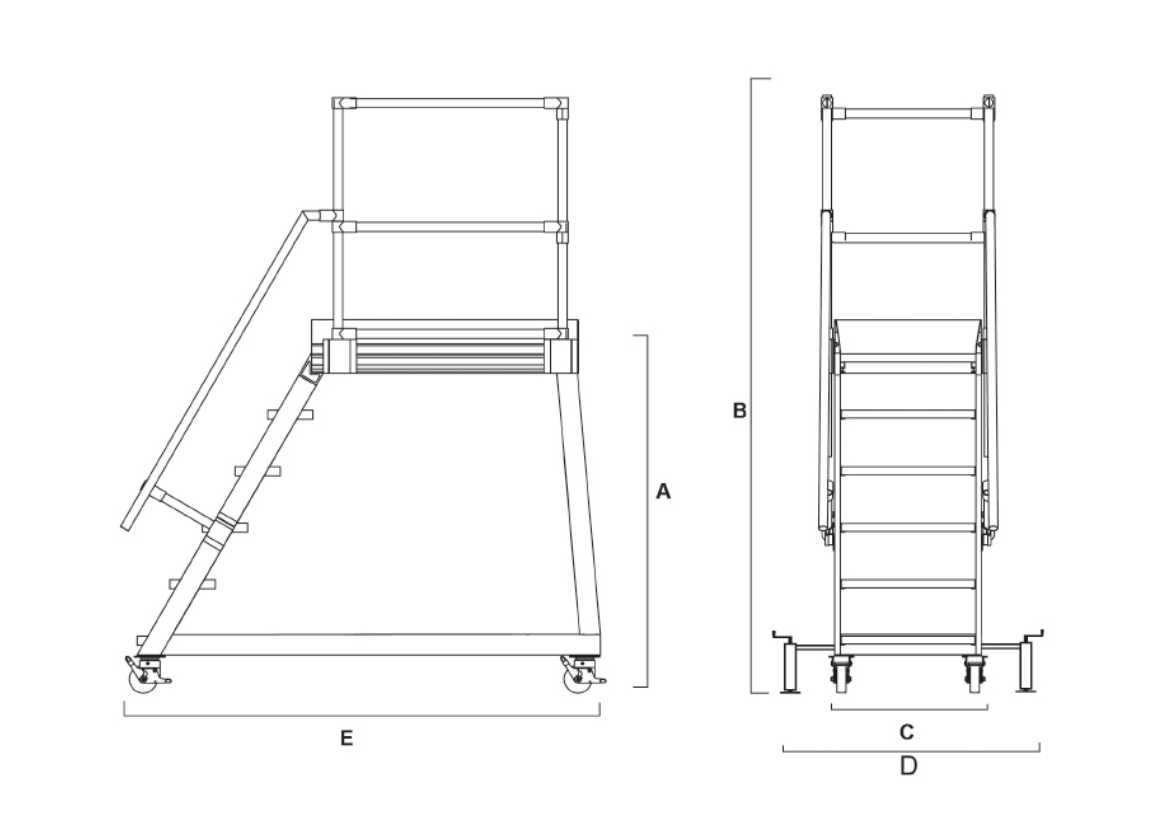 A
E
B
C
D